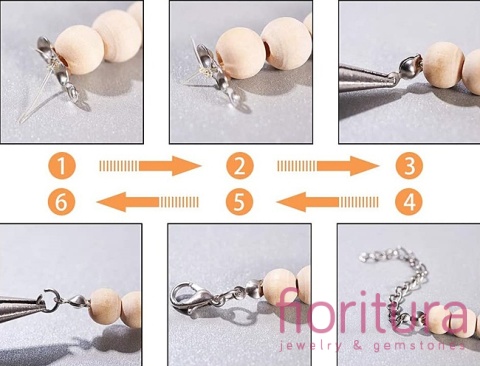 1
2
3
6
5
4

fioritura
jewelry & gemstones