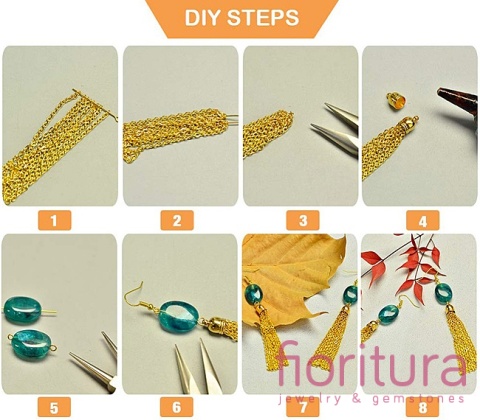 DIY STEPS

1

2

3

4

5

6

7

8

fioritura
jewelry & gemstones