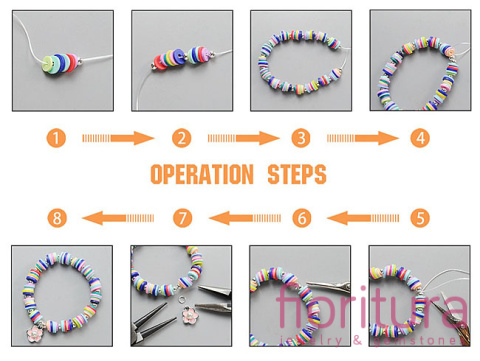 1
2
3
4

OPERATION STEPS

8
7
6
5

fioritura
jewelry & gemstones